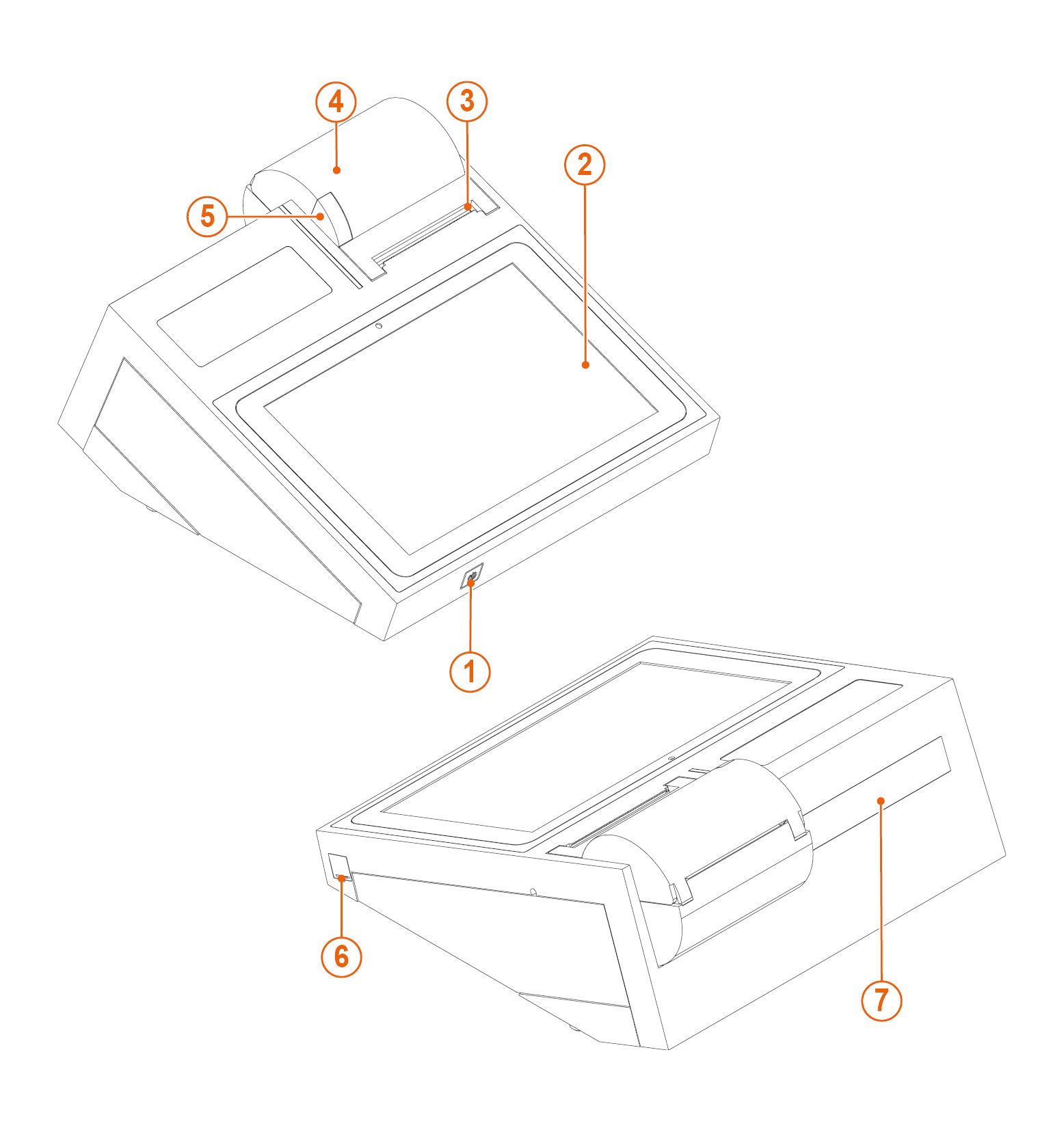 4
3
2
5
1
6
7