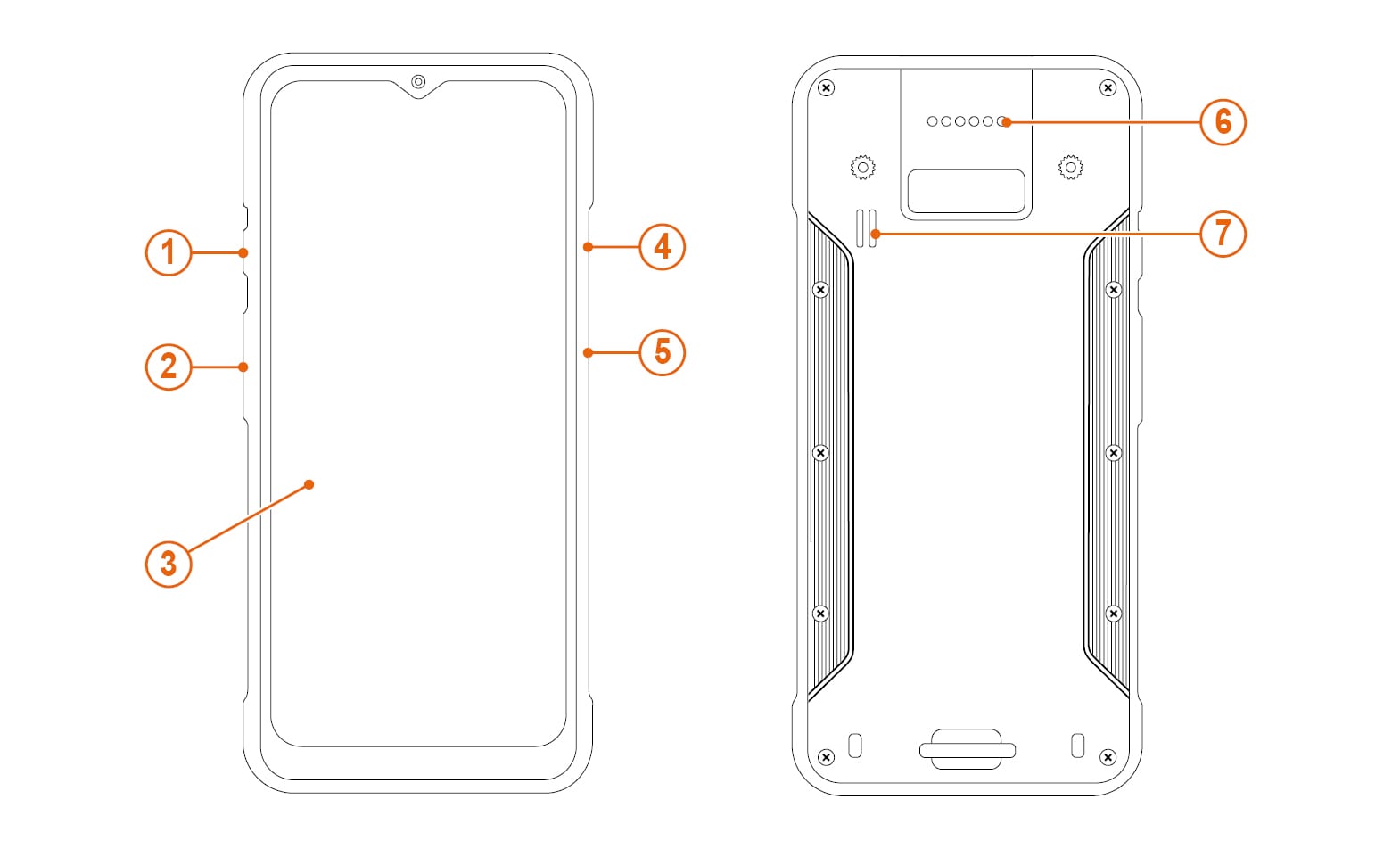 1
2
3
4
5
6
7